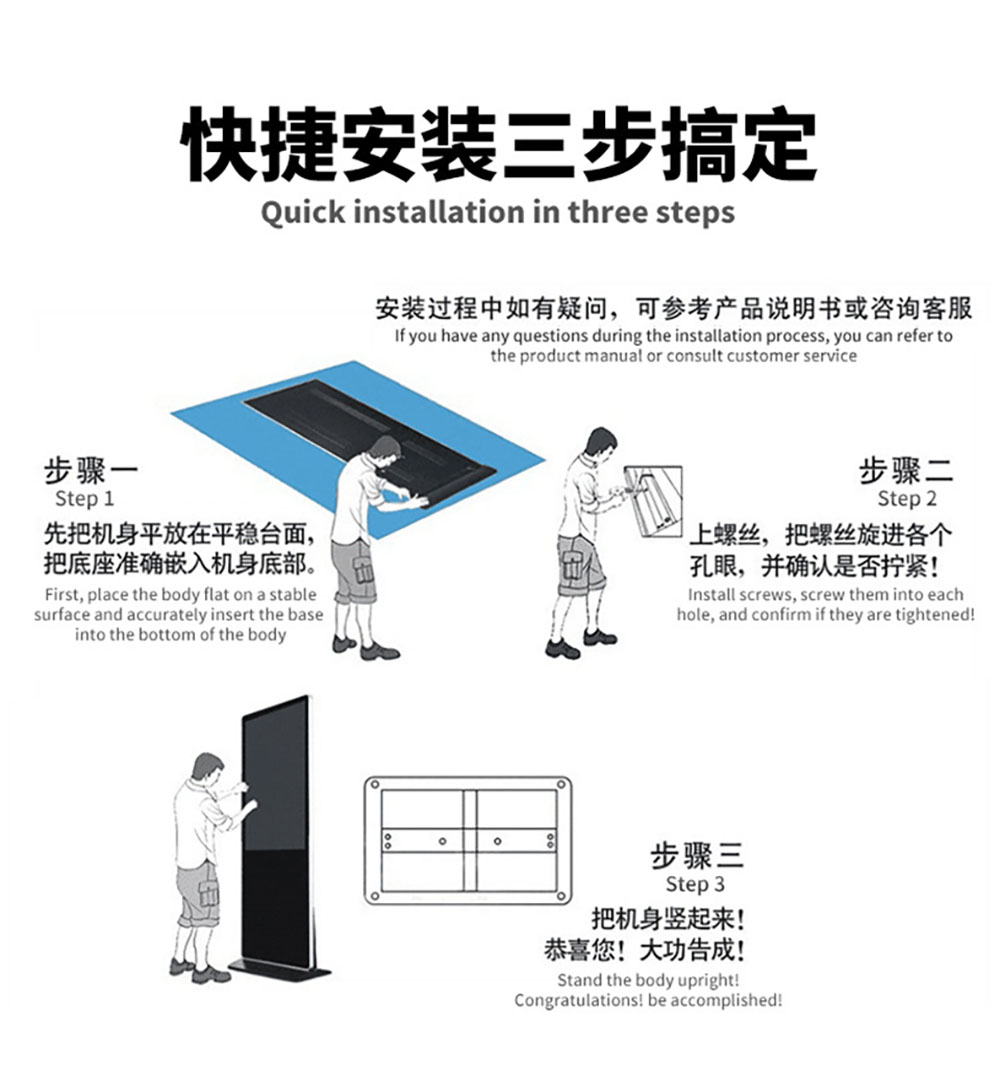 快捷安装三步搞定
Quick installation in three steps

安装过程中如有疑问，可参考产品说明书或咨询客服
If you have any questions during the installation process, you can refer to the product manual or consult customer service

步骤一
Step 1
先把机身平放在平稳台面，把底座准确嵌入机身底部。
First, place the body flat on a stable surface and accurately insert the base into the bottom of the body

步骤二
Step 2
上螺丝，把螺丝旋进各个孔眼，并确认是否拧紧！
Install screws, screw them into each hole, and confirm if they are tightened!

步骤三
Step 3
把机身竖起来！
恭喜您！大功告成！
Stand the body upright!
Congratulations! be accomplished!